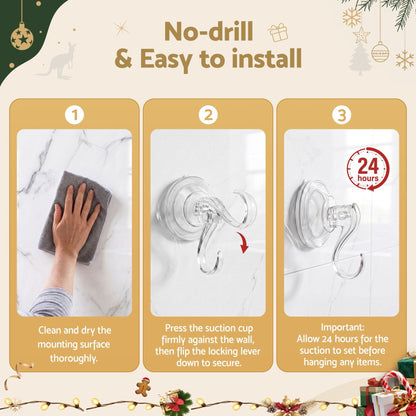 No-drill
& Easy to install

1

Clean and dry the mounting surface thoroughly.

2

Press the suction cup firmly against the wall, then flip the locking lever down to secure.

3

24 hours

Important:
Allow 24 hours for the suction to set before hanging any items.