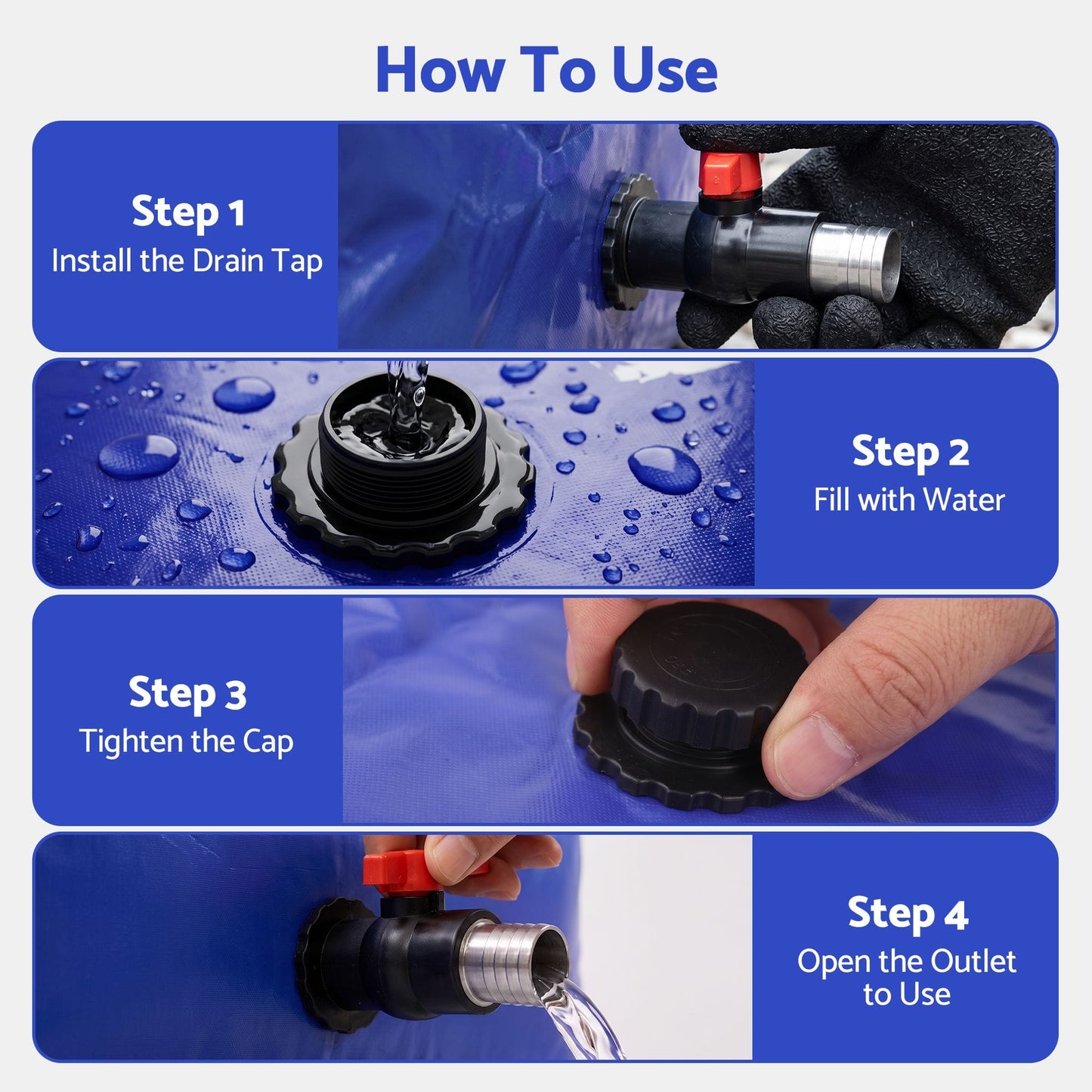 How To Use

Step 1
Install the Drain Tap

Step 2
Fill with Water

Step 3
Tighten the Cap

Step 4
Open the Outlet to Use