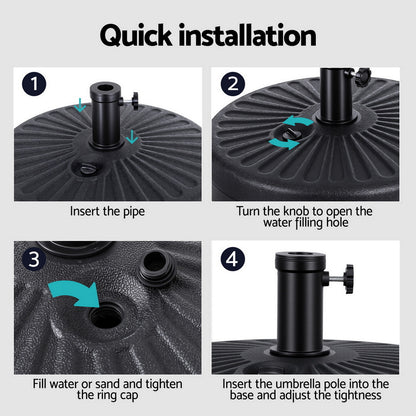 Quick installation

1

Insert the pipe

2

Turn the knob to open the water filling hole

3

Fill water or sand and tighten the ring cap

4

Insert the umbrella pole into the base and adjust the tightness