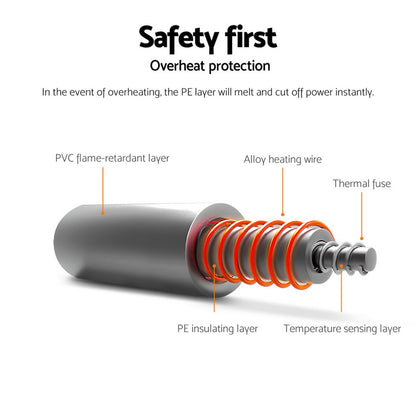 Safety first
Overheat protection

In the event of overheating, the PE layer will melt and cut off power instantly.

PVC flame-retardant layer

Alloy heating wire

Thermal fuse

PE insulating layer

Temperature sensing layer