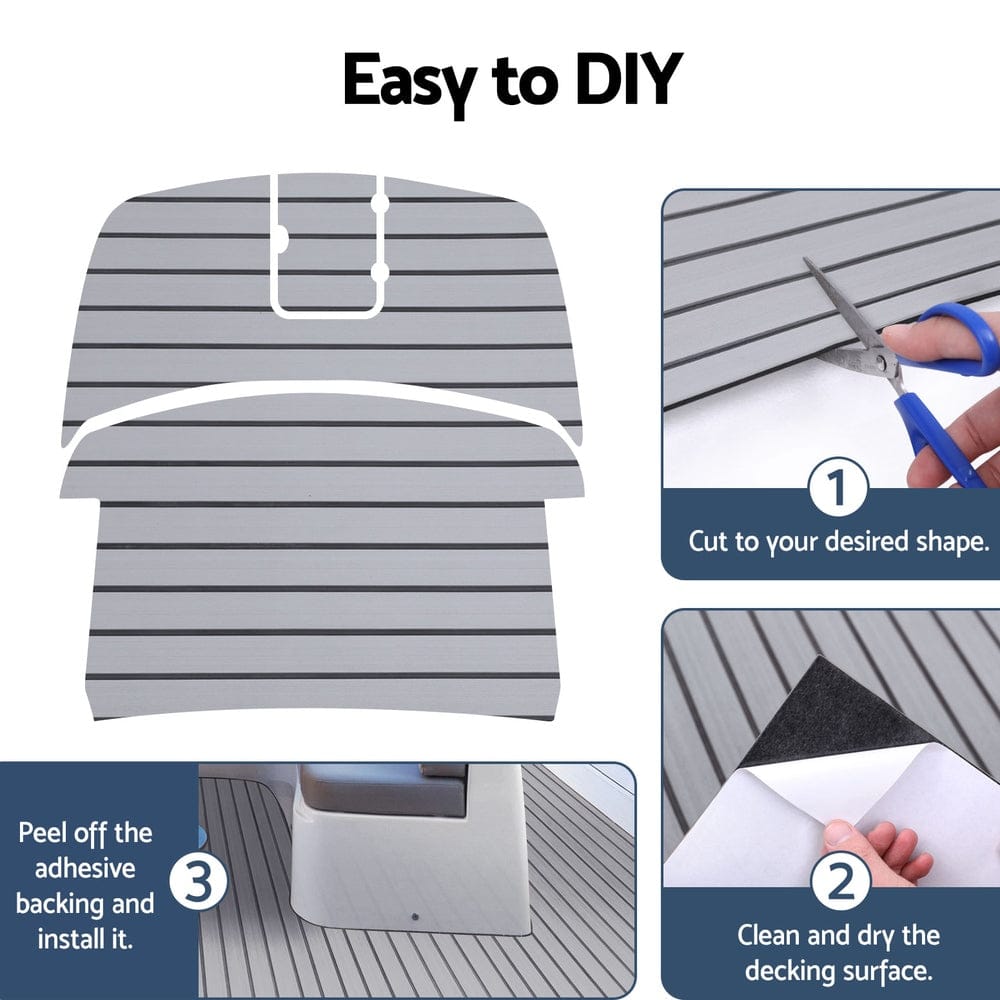 Easy to DIY

1
Cut to your desired shape.

2
Clean and dry the decking surface.

3
Peel off the adhesive backing and install it.