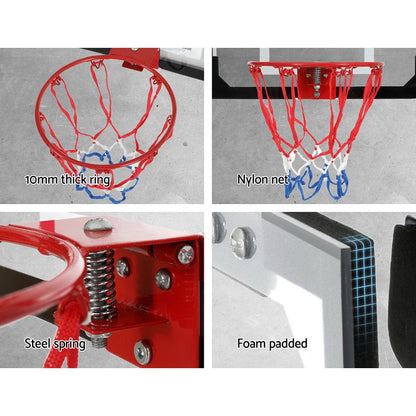 10mm thick ring

Nylon net

Steel spring

Foam padded