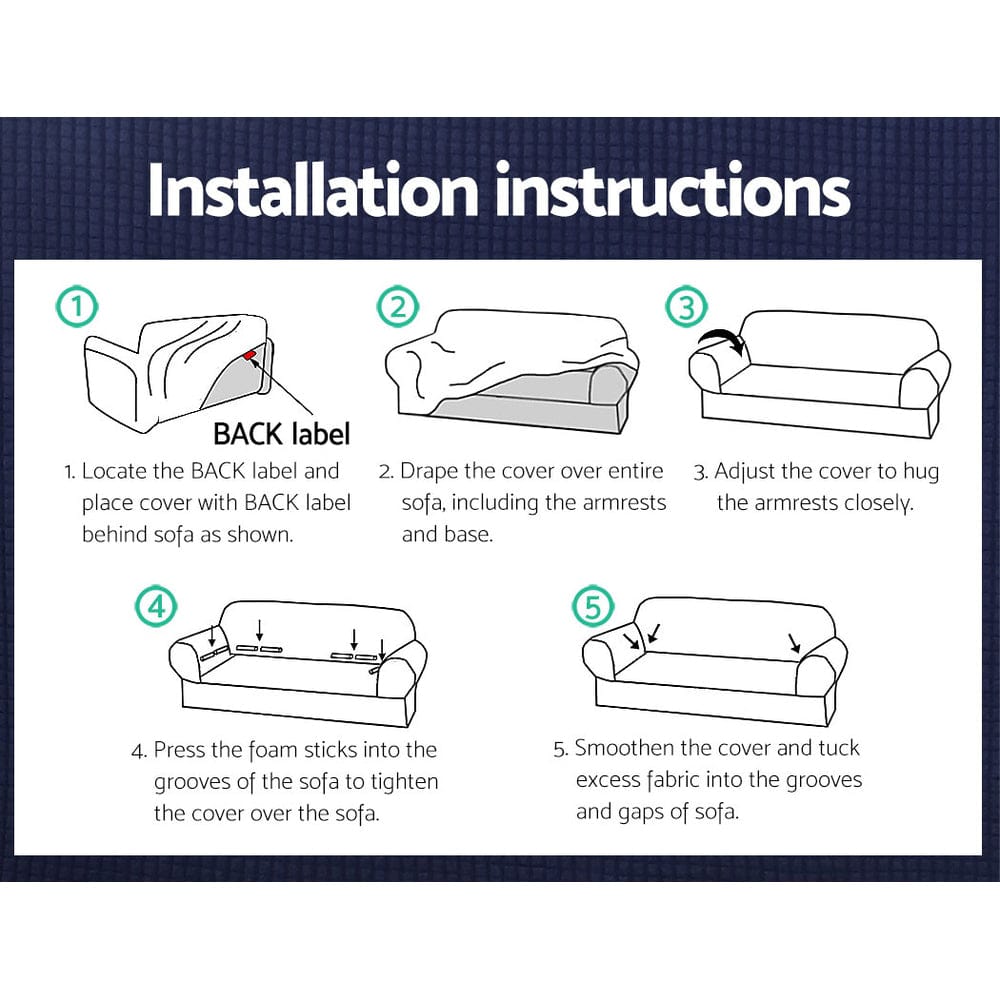 Installation instructions

①

BACK label

1. Locate the BACK label and place cover with BACK label behind sofa as shown.

②

2. Drape the cover over entire sofa, including the armrests and base.

③

3. Adjust the cover to hug the armrests closely.

④

4. Press the foam sticks into the grooves of the sofa to tighten the cover over the sofa.

⑤

5. Smoothen the cover and tuck excess fabric into the grooves and gaps of sofa.