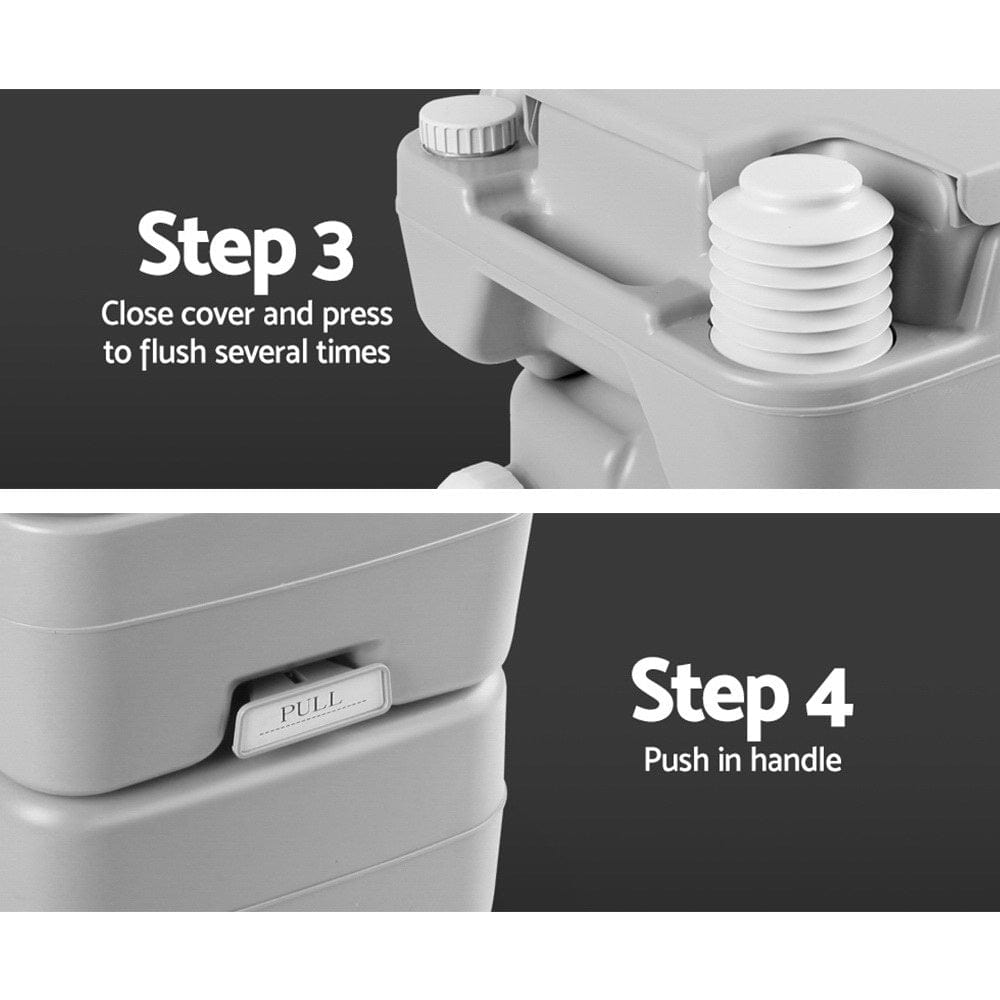 Step 3
Close cover and press to flush several times

PULL

Step 4
Push in handle