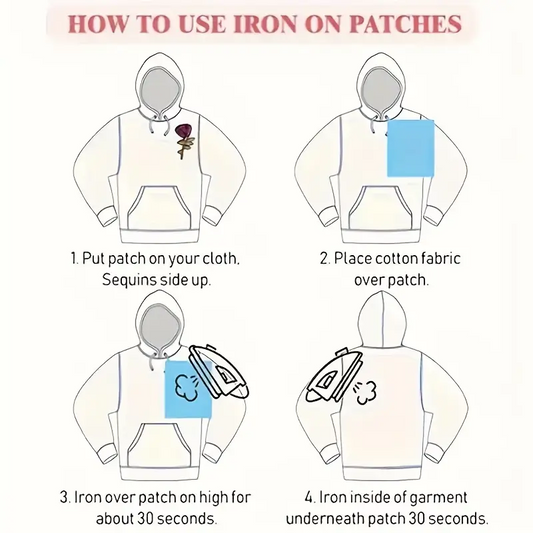 HOW TO USE IRON ON PATCHES

1. Put patch on your cloth. Sequins side up.

2. Place cotton fabric over patch.

3. Iron over patch on high for about 30 seconds.

4. Iron inside of garment underneath patch 30 seconds.